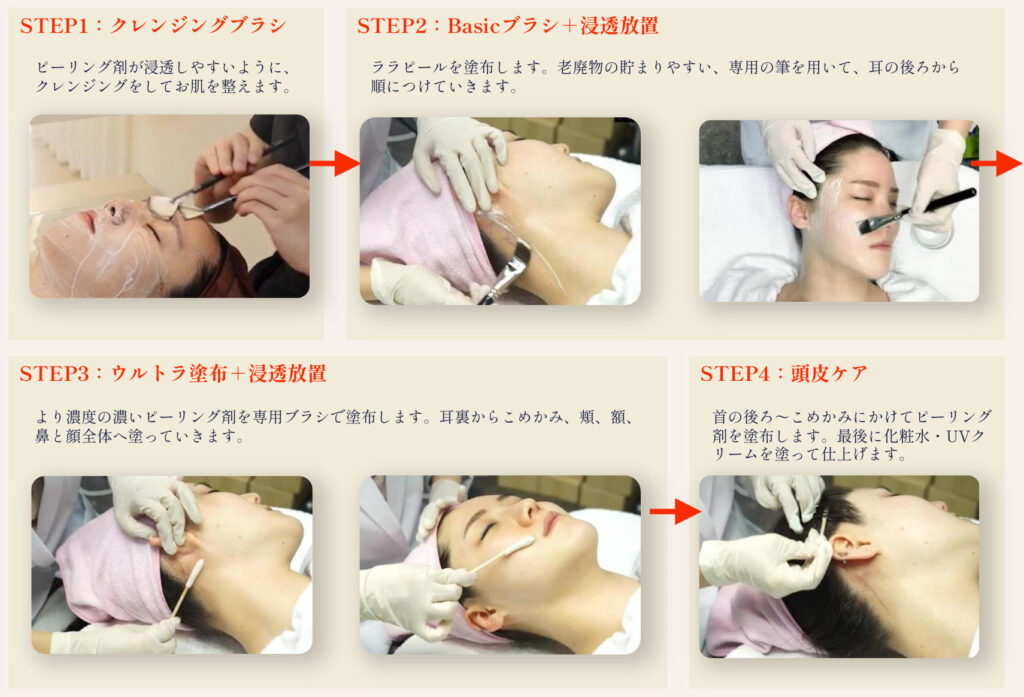 STEP1：クレンジングブラシ

ピーリング剤が浸透しやすいように、クレンジングをしてお肌を整えます。

STEP2：Basicブラシ＋浸透放置

ララピールを塗布します。老廃物の貯まりやすい、専用の筆を用いて、耳の後ろから順につけていきます。

STEP3：ウルトラ塗布＋浸透放置

より濃度の濃いピーリング剤を専用ブラシで塗布します。耳裏からこめかみ、頬、額、鼻と顔全体へ塗っていきます。

STEP4：頭皮ケア

首の後ろ〜こめかみにかけてピーリング剤を塗布します。最後に化粧水・UVクリームを塗って仕上げます。