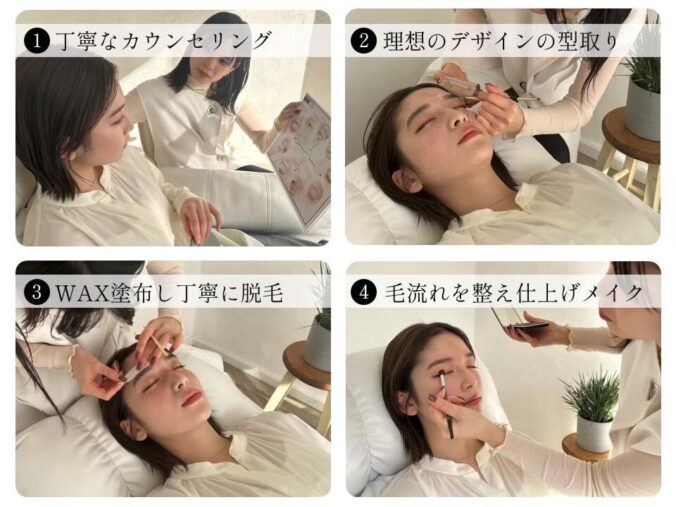 1 丁寧なカウンセリング

2 理想のデザインの型取り

3 WAX塗布し丁寧に脱毛

4 毛流れを整え仕上げメイク