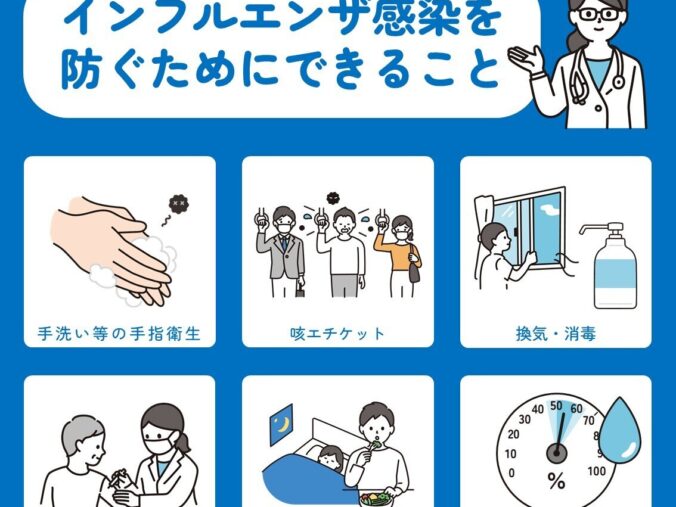 インフルエンザ感染を
防ぐためにできること

手洗い等の手指衛生

咳エチケット

換気・消毒

0
10
20
30
40
50
60
70
8
9
100
%